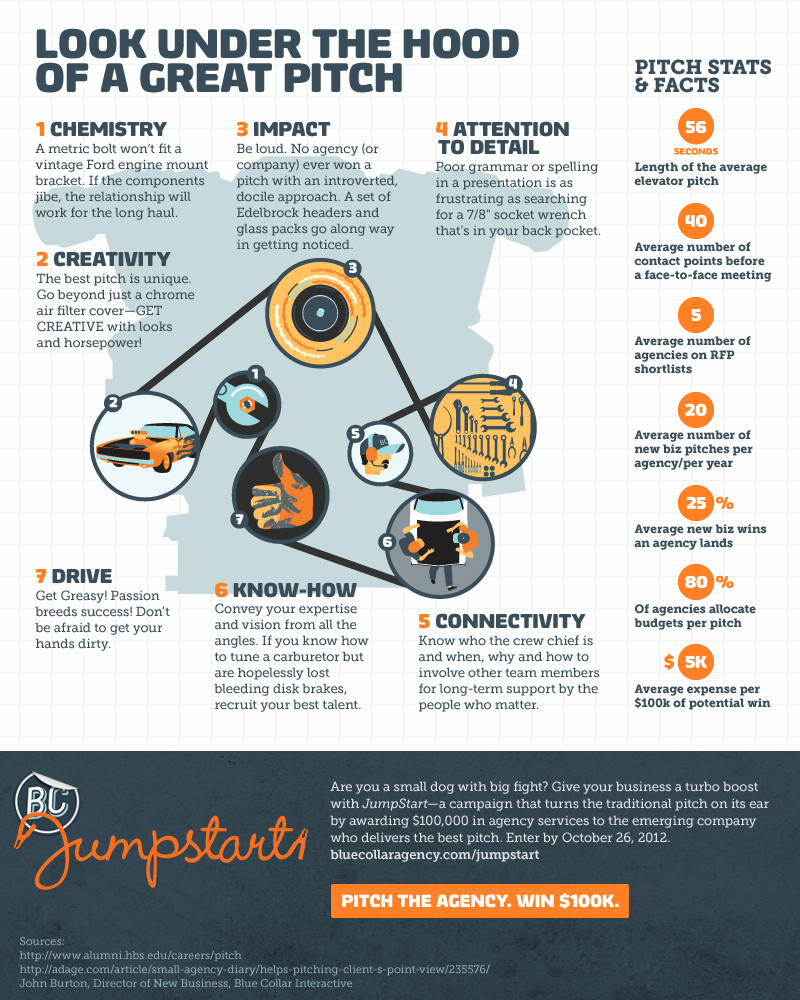 LOOK UNDER THE HOOD OF A GREAT PITCH

1 CHEMISTRY
A metric bolt won't fit a vintage Ford engine mount bracket. If the components jibe, the relationship will work for the long haul.

2 CREATIVITY
The best pitch is unique. Go beyond just a chrome air filter cover—GET CREATIVE with looks and horsepower!

3 IMPACT
Be loud. No agency (or company) ever won a pitch with an introverted, docile approach. A set of Edelbrock headers and glass packs go along way in getting noticed.

4 ATTENTION TO DETAIL
Poor grammar or spelling in a presentation is as frustrating as searching for a 7/8" socket wrench that's in your back pocket.

3

1

2

4

5

7

6

7 DRIVE
Get Greasy! Passion breeds success! Don't be afraid to get your hands dirty.

6 KNOW-HOW
Convey your expertise and vision from all the angles. If you know how to tune a carburetor but are hopelessly lost bleeding disk brakes, recruit your best talent.

5 CONNECTIVITY
Know who the crew chief is and when, why and how to involve other team members for long-term support by the people who matter.

PITCH STATS & FACTS

56 SECONDS
Length of the average elevator pitch

40
Average number of contact points before a face-to-face meeting

5
Average number of agencies on RFP shortlists

20
Average number of new biz pitches per agency/per year

25 %
Average new biz wins an agency lands

80 %
Of agencies allocate budgets per pitch

$ 5K
Average expense per $100k of potential win

BC Jumpstart

Are you a small dog with big fight? Give your business a turbo boost with JumpStart—a campaign that turns the traditional pitch on its ear by awarding $100,000 in agency services to the emerging company who delivers the best pitch. Enter by October 26, 2012.
bluecollaragency.com/jumpstart

PITCH THE AGENCY. WIN $100K.

Sources:
http://www.alumni.hbs.edu/careers/pitch
http://adage.com/article/small-agency-diary/helps-pitching-client-s-point-view/235576/
John Burton, Director of New Business, Blue Collar Interactive